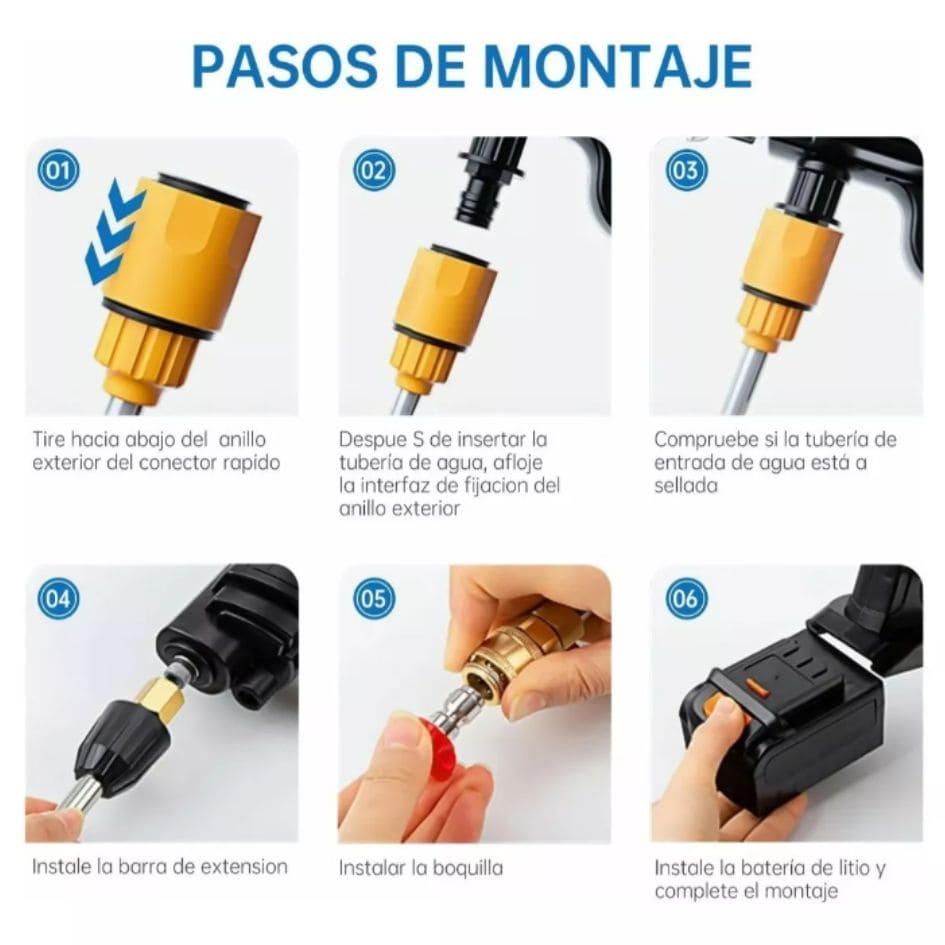 PASOS DE MONTAJE

01

Tire hacia abajo del anillo exterior del conector rapido

02

Despue S de insertar la tubería de agua, afloje la interfaz de fijacion del anillo exterior

03

Compruebe si la tubería de entrada de agua está a sellada

04

Instale la barra de extension

05

Instalar la boquilla

06

Instale la batería de litio y complete el montaje